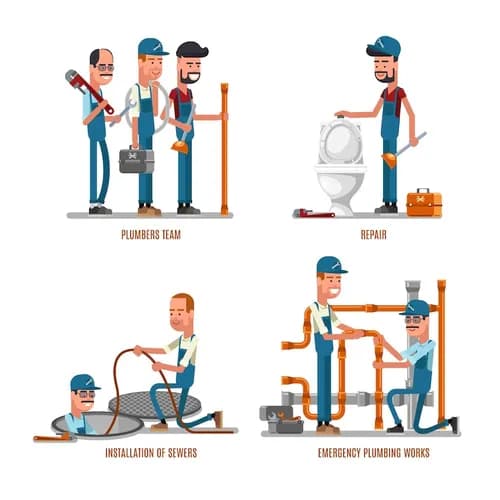 PLUMBERS TEAM

REPAIR

INSTALLATION OF SEWERS

EMERGENCY PLUMBING WORKS